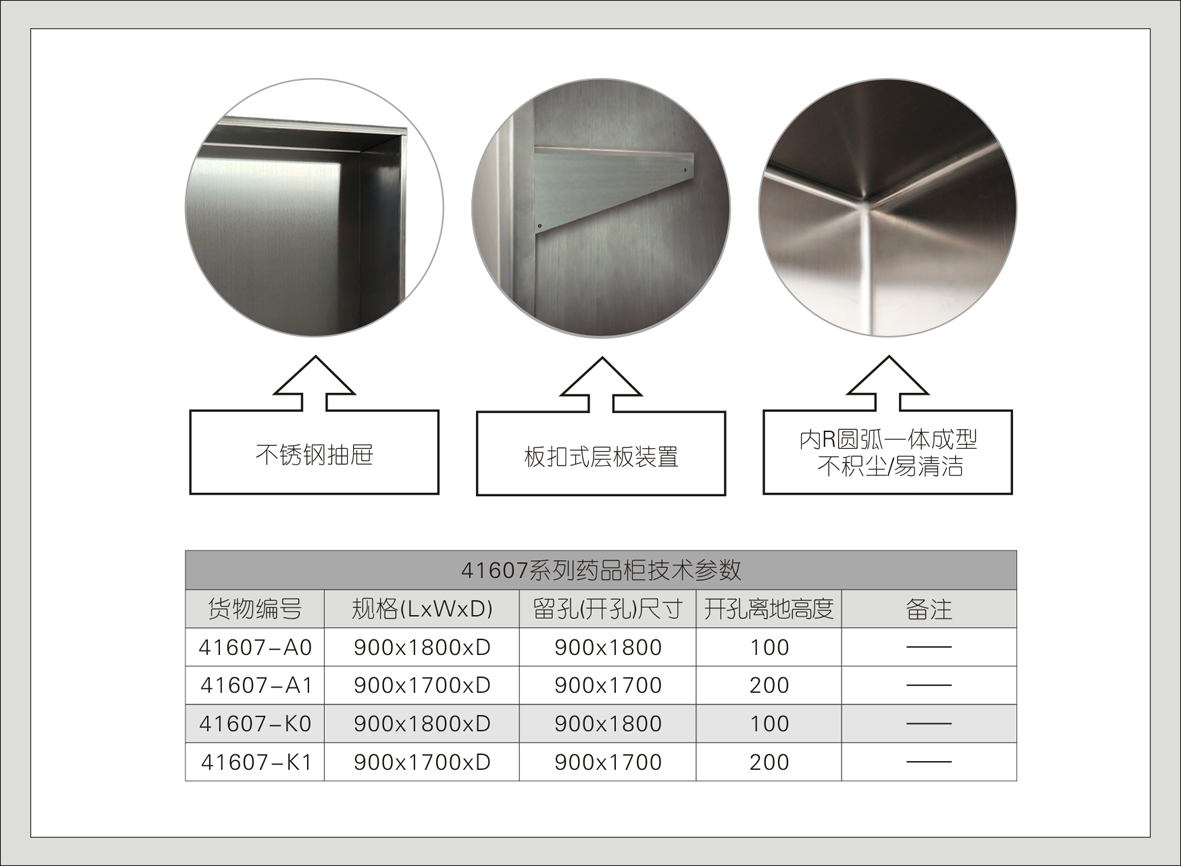 不锈钢抽屉

板扣式层板装置

内R圆弧一体成型
不积尘/易清洁

41607系列药品柜技术参数

| 货物编号 | 规格(LxWxD) | 留孔(开孔)尺寸 | 开孔离地高度 | 备注 |
|---|---|---|---|---|
| 41607-A0 | 900x1800xD | 900x1800 | 100 | —— |
| 41607-A1 | 900x1700xD | 900x1700 | 200 | —— |
| 41607-K0 | 900x1800xD | 900x1800 | 100 | —— |
| 41607-K1 | 900x1700xD | 900x1700 | 200 | —— |