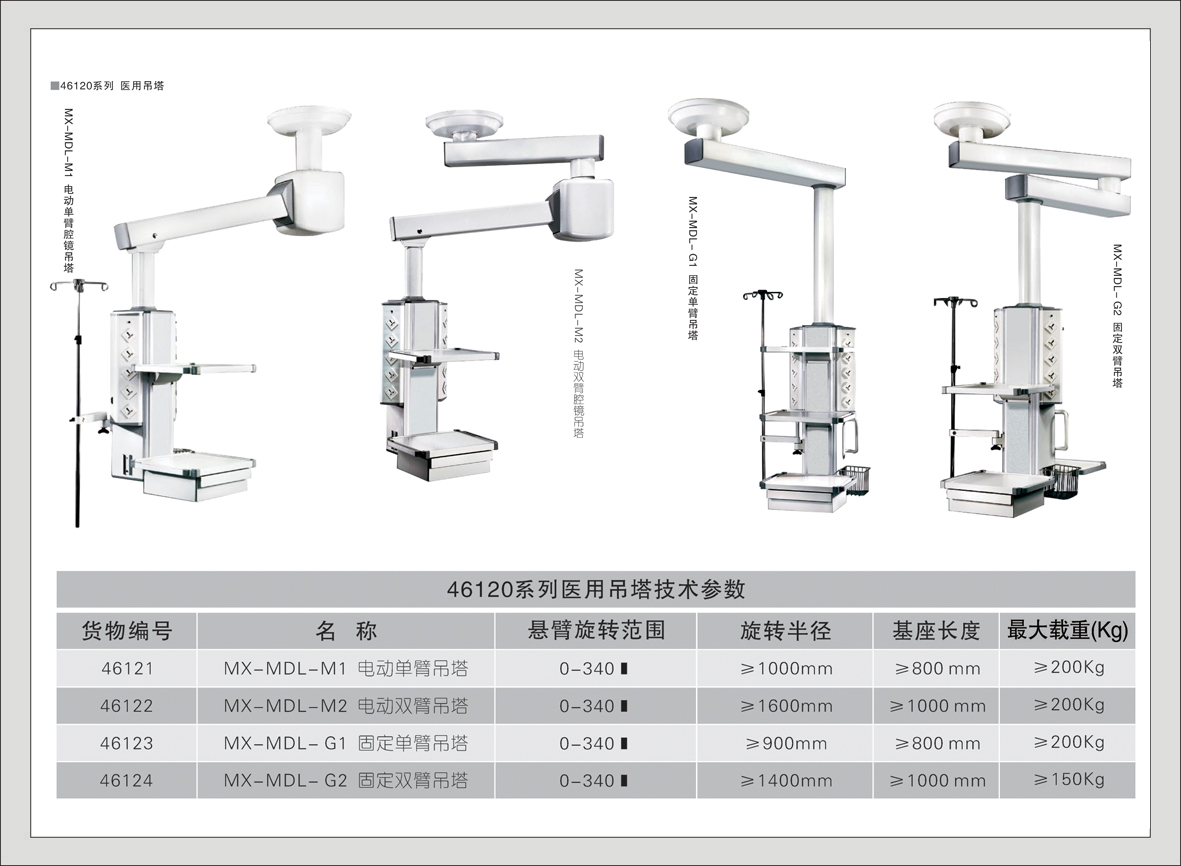 ■46120系列 医用吊塔

MX-MDL-M1 电动单臂腔镜吊塔

MX-MDL-M2 电动双臂腔镜吊塔

MX-MDL-G1 固定单臂吊塔

MX-MDL-G2 固定双臂吊塔

46120系列医用吊塔技术参数

| 货物编号 | 名 称 | 悬臂旋转范围 | 旋转半径 | 基座长度 | 最大载重(Kg) |
|---|---|---|---|---|---|
| 46121 | MX-MDL-M1 电动单臂吊塔 | 0-340 ▮ | ≥1000mm | ≥800 mm | ≥200Kg |
| 46122 | MX-MDL-M2 电动双臂吊塔 | 0-340 ▮ | ≥1600mm | ≥1000 mm | ≥200Kg |
| 46123 | MX-MDL-G1 固定单臂吊塔 | 0-340 ▮ | ≥900mm | ≥800 mm | ≥200Kg |
| 46124 | MX-MDL-G2 固定双臂吊塔 | 0-340 ▮ | ≥1400mm | ≥1000 mm | ≥150Kg |